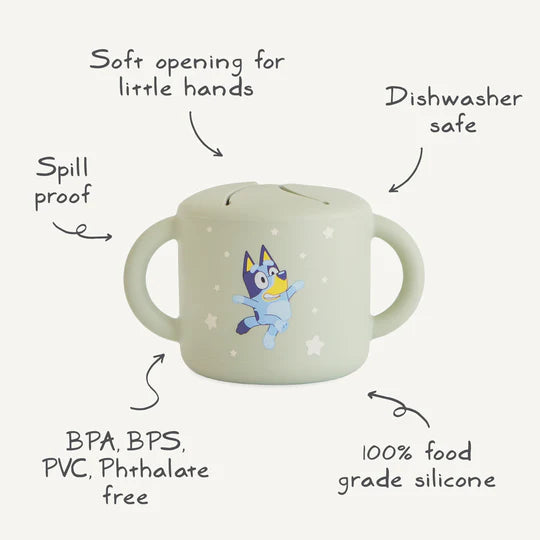 Soft opening for little hands

Dishwasher safe

Spill proof

BPA, BPS, PVC, Phthalate free

100% food grade silicone